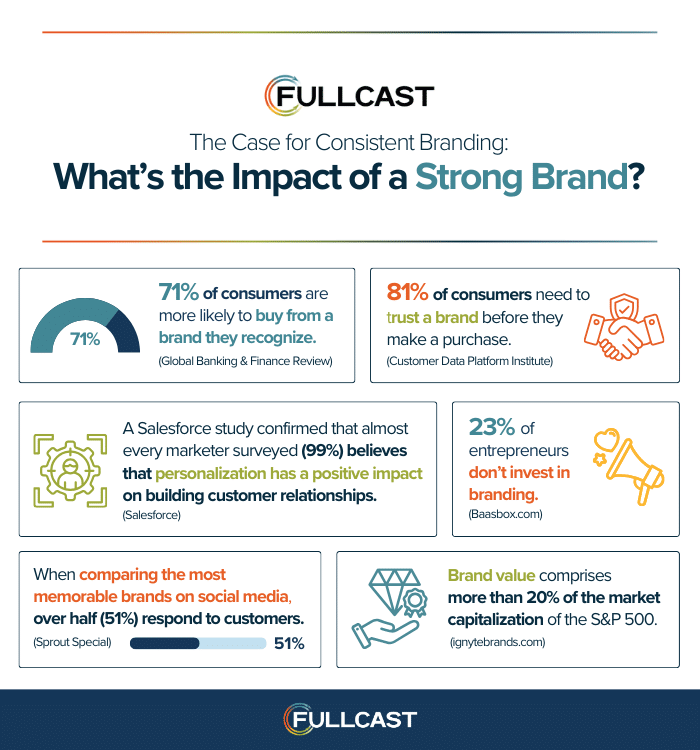 FULLCAST

The Case for Consistent Branding:
What's the Impact of a Strong Brand?

71%

71% of consumers are more likely to buy from a brand they recognize.
(Global Banking & Finance Review)

81% of consumers need to trust a brand before they make a purchase.
(Customer Data Platform Institute)

A Salesforce study confirmed that almost every marketer surveyed (99%) believes that personalization has a positive impact on building customer relationships.
(Salesforce)

23% of entrepreneurs don't invest in branding.
(Baasbox.com)

When comparing the most memorable brands on social media, over half (51%) respond to customers.
(Sprout Special) 51%

Brand value comprises more than 20% of the market capitalization of the S&P 500.
(ignytebrands.com)

FULLCAST